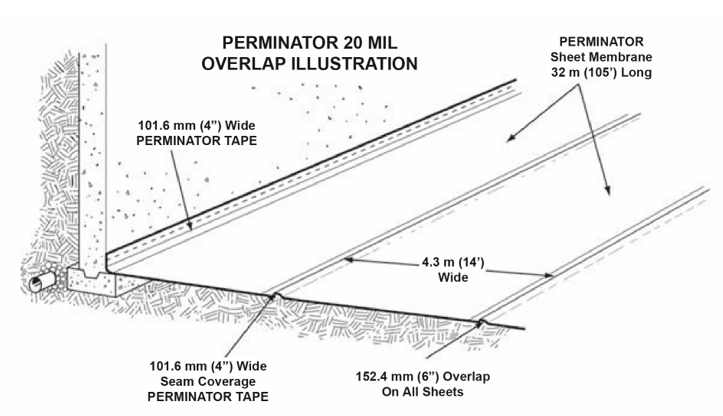 PERMINATOR 20 MIL
OVERLAP ILLUSTRATION

PERMINATOR
Sheet Membrane
32 m (105') Long

101.6 mm (4") Wide
PERMINATOR TAPE

4.3 m (14')
Wide

101.6 mm (4") Wide
Seam Coverage
PERMINATOR TAPE

152.4 mm (6") Overlap
On All Sheets