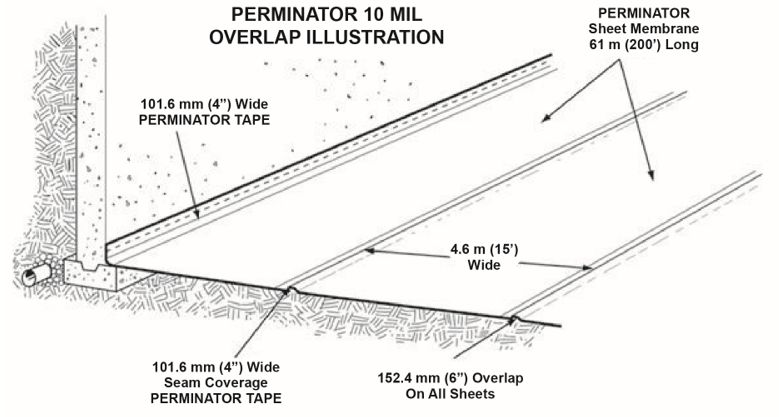 PERMINATOR 10 MIL
OVERLAP ILLUSTRATION

PERMINATOR
Sheet Membrane
61 m (200') Long

101.6 mm (4") Wide
PERMINATOR TAPE

4.6 m (15')
Wide

101.6 mm (4") Wide
Seam Coverage
PERMINATOR TAPE

152.4 mm (6") Overlap
On All Sheets