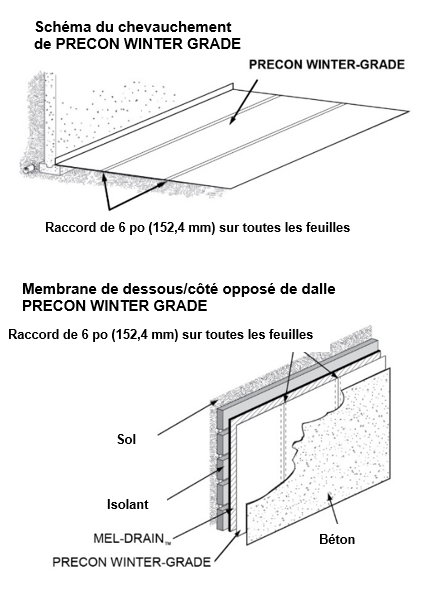 Schéma du chevauchement de PRECON WINTER GRADE

PRECON WINTER-GRADE

Raccord de 6 po (152,4 mm) sur toutes les feuilles

Membrane de dessous/côté opposé de dalle PRECON WINTER GRADE

Raccord de 6 po (152,4 mm) sur toutes les feuilles

Sol

Isolant

MEL-DRAIN™

PRECON WINTER-GRADE

Béton